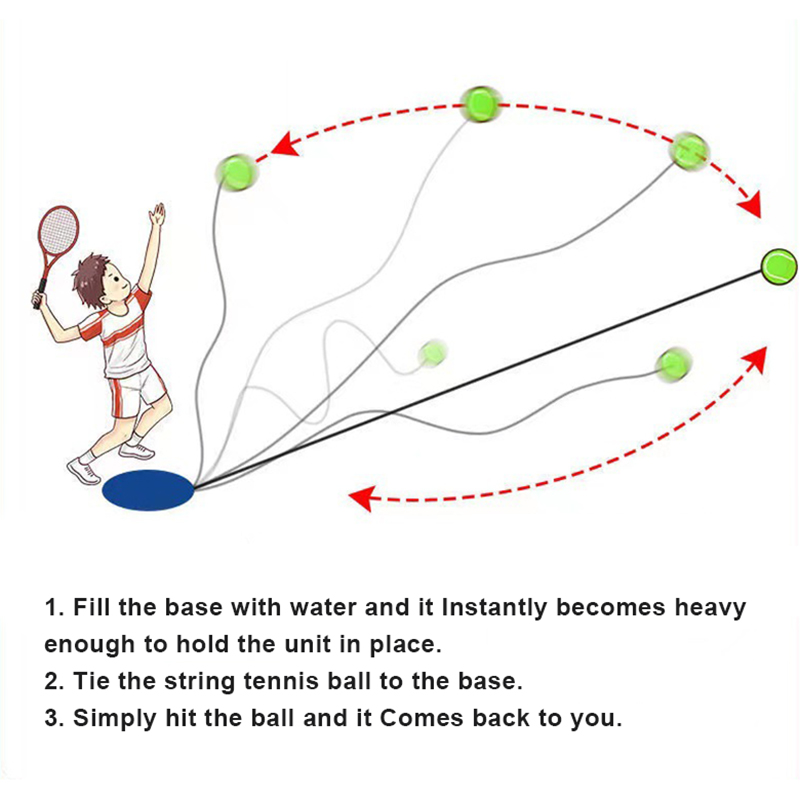 1. Fill the base with water and it Instantly becomes heavy enough to hold the unit in place.
2. Tie the string tennis ball to the base.
3. Simply hit the ball and it Comes back to you.