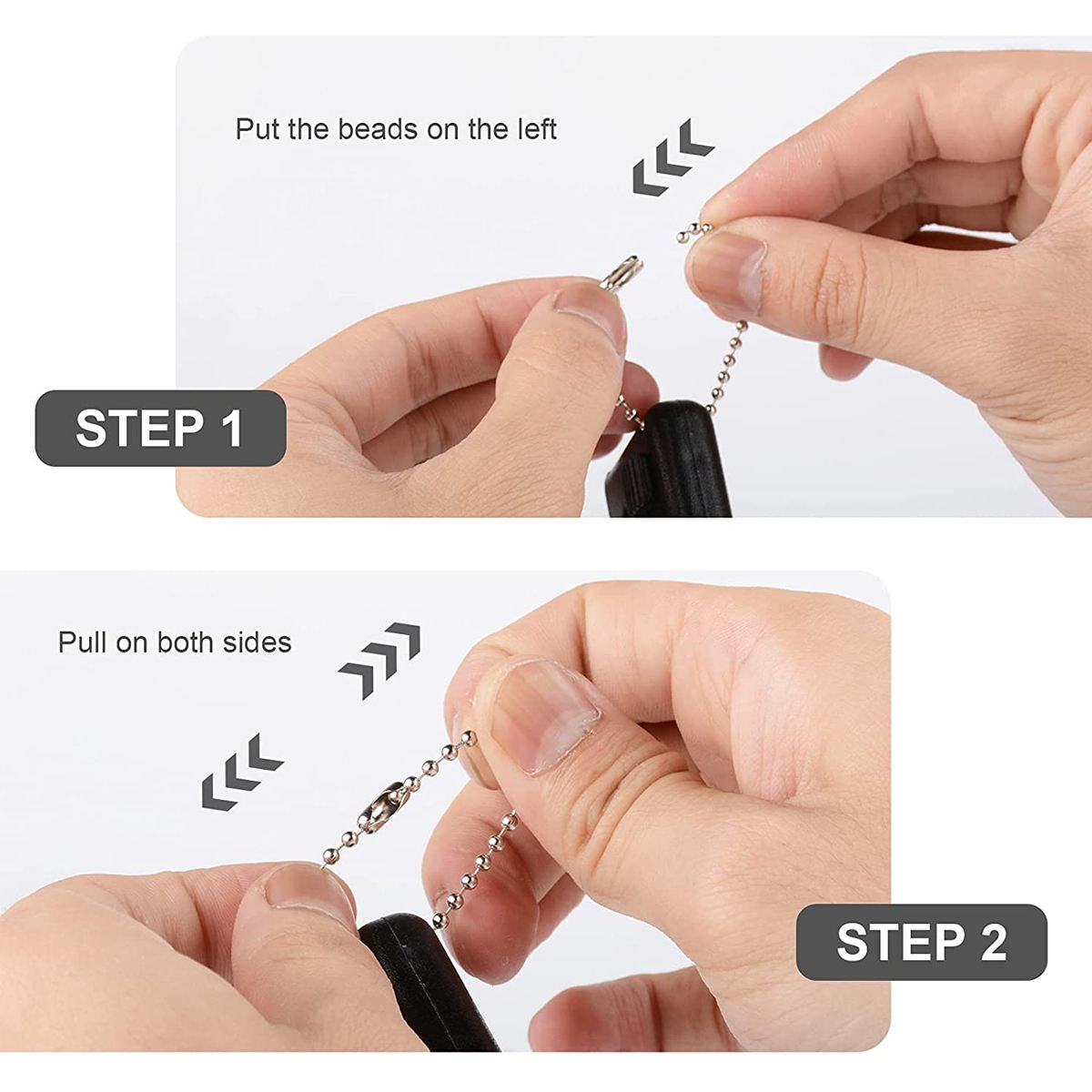 Put the beads on the left

STEP 1

Pull on both sides

STEP 2