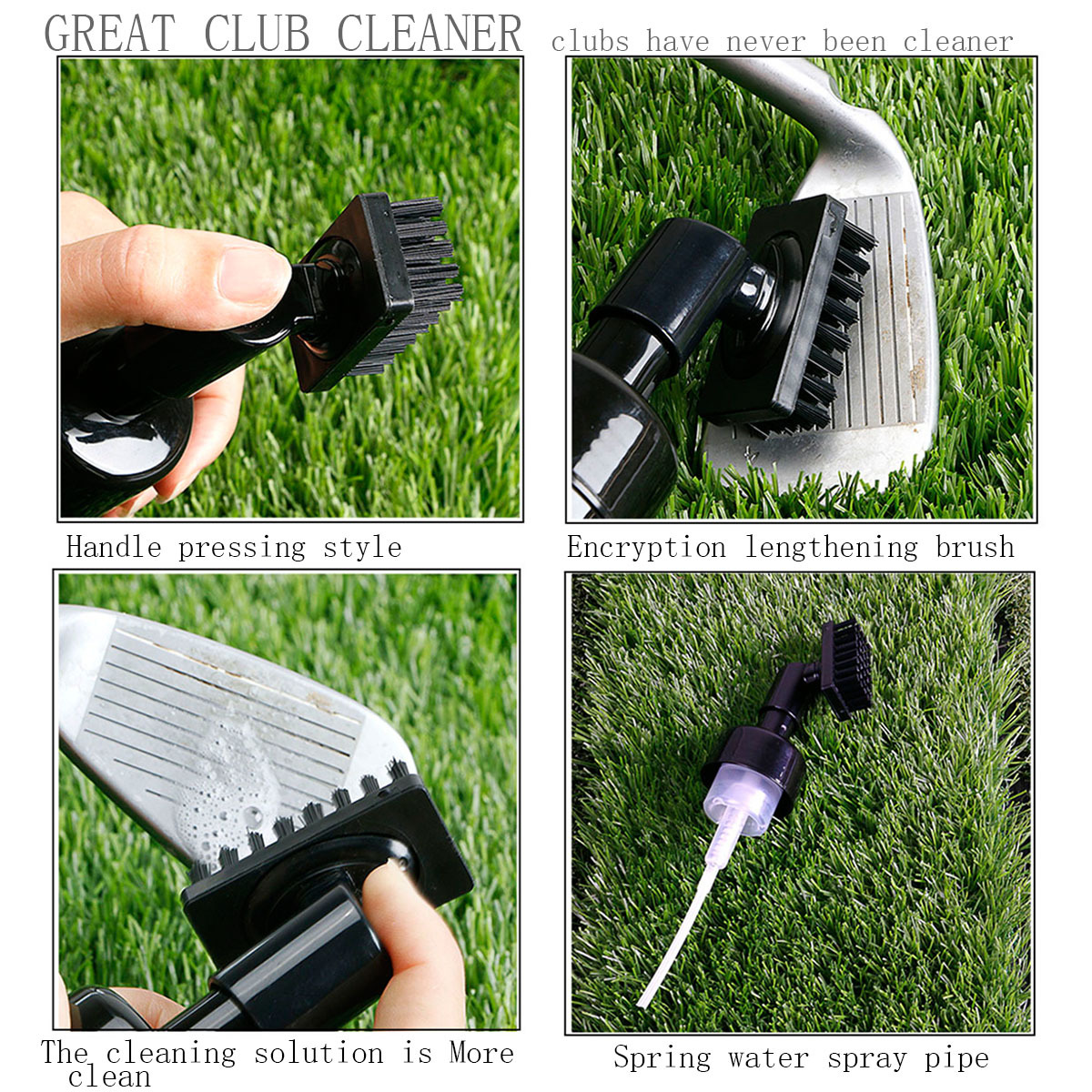 GREAT CLUB CLEANER clubs have never been cleaner

Handle pressing style

Encryption lengthening brush

The cleaning solution is More clean

Spring water spray pipe