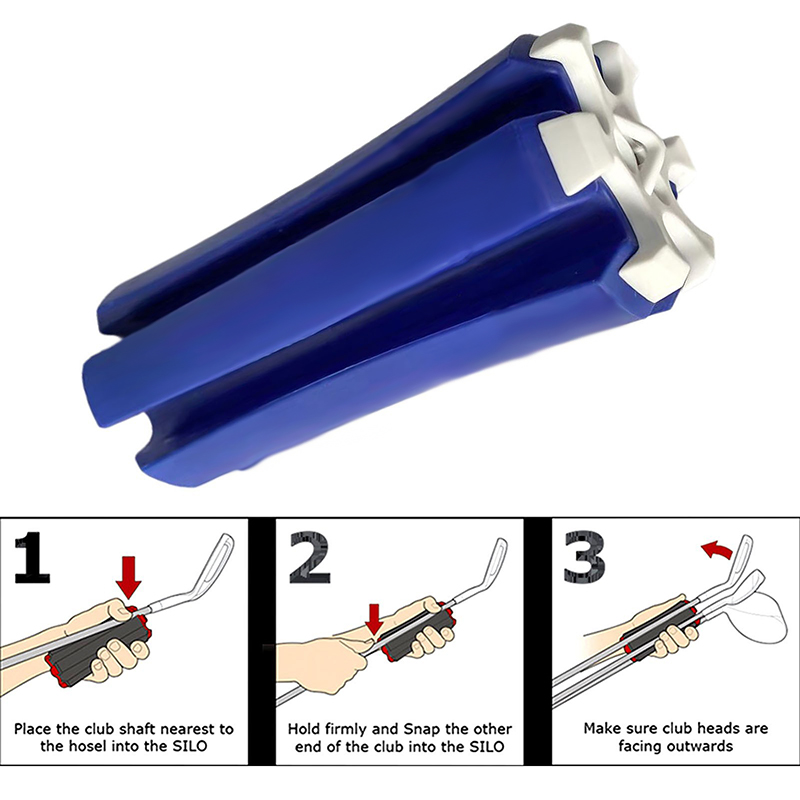 1

Place the club shaft nearest to the hosel into the SILO

2

Hold firmly and Snap the other end of the club into the SILO

3

Make sure club heads are facing outwards