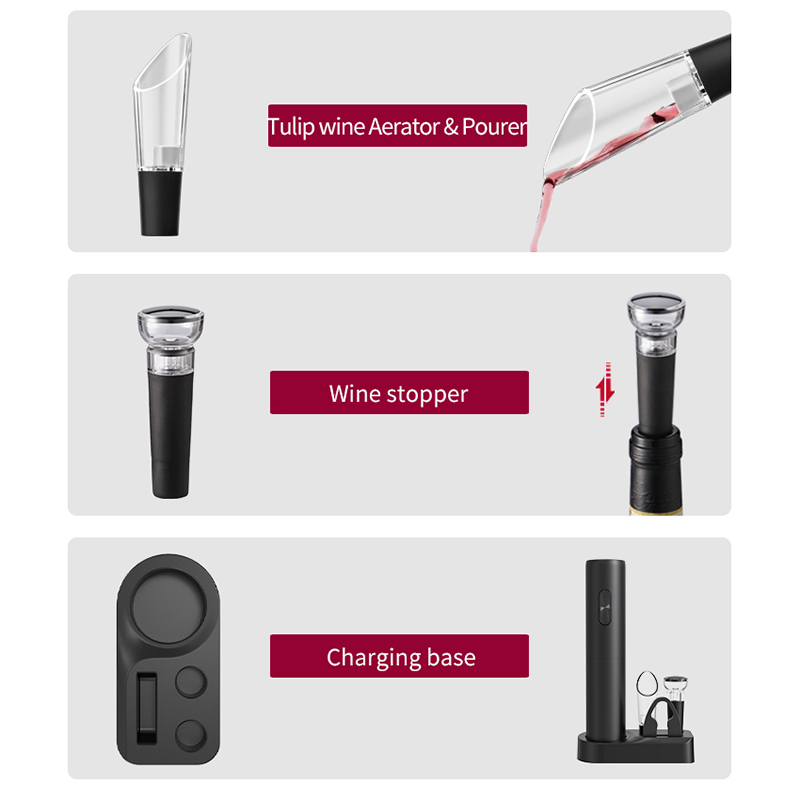 Tulip wine Aerator & Pourer

Wine stopper

Charging base