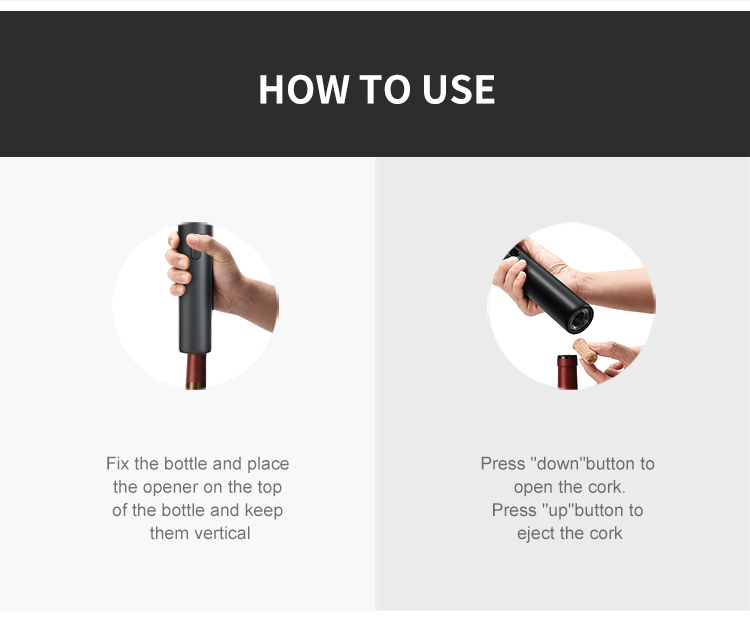 HOW TO USE

Fix the bottle and place the opener on the top of the bottle and keep them vertical

Press "down"button to open the cork.
Press "up"button to eject the cork